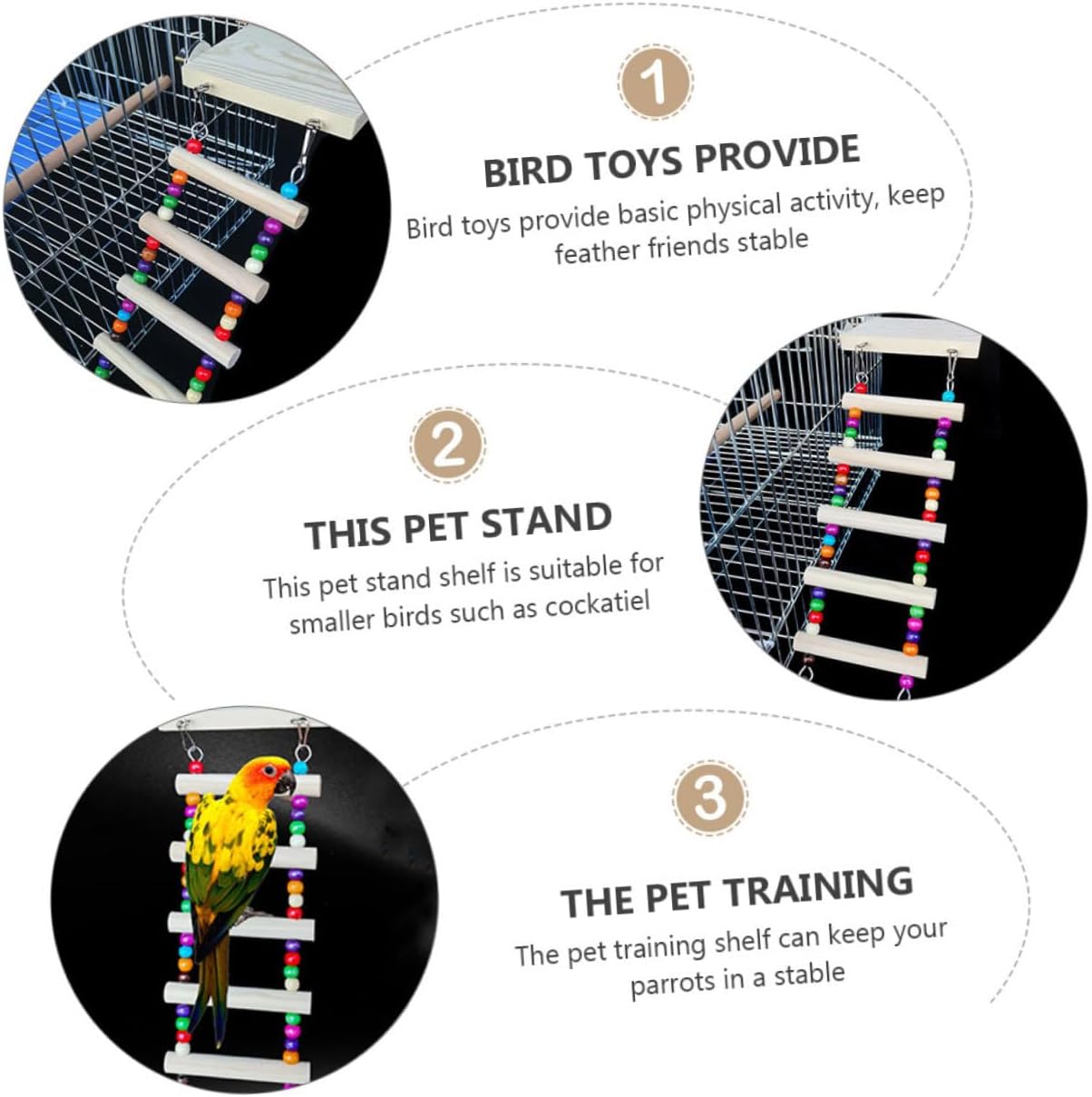 1

BIRD TOYS PROVIDE

Bird toys provide basic physical activity, keep feather friends stable

2

THIS PET STAND

This pet stand shelf is suitable for smaller birds such as cockatiel

3

THE PET TRAINING

The pet training shelf can keep your parrots in a stable