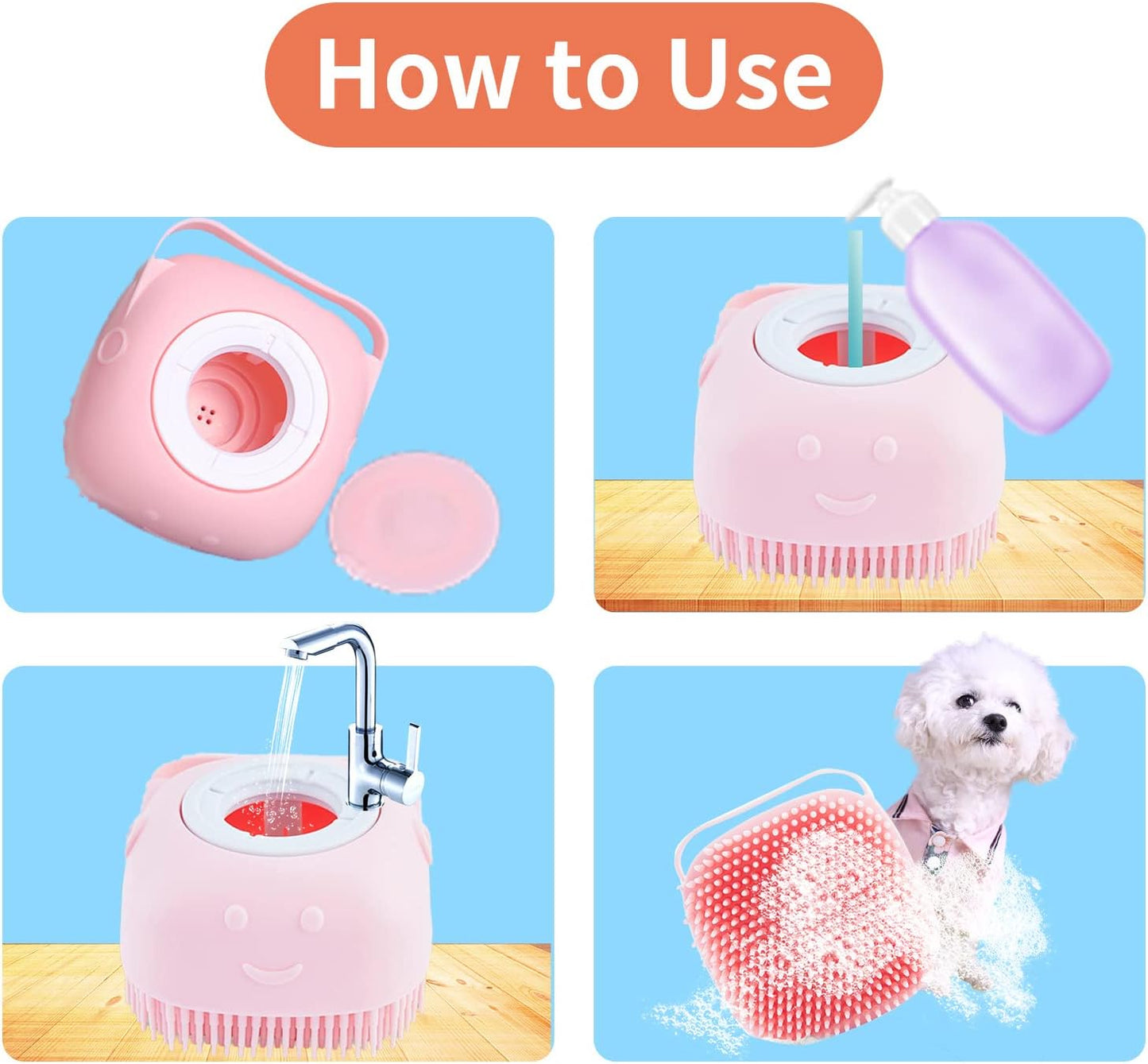 How to Use