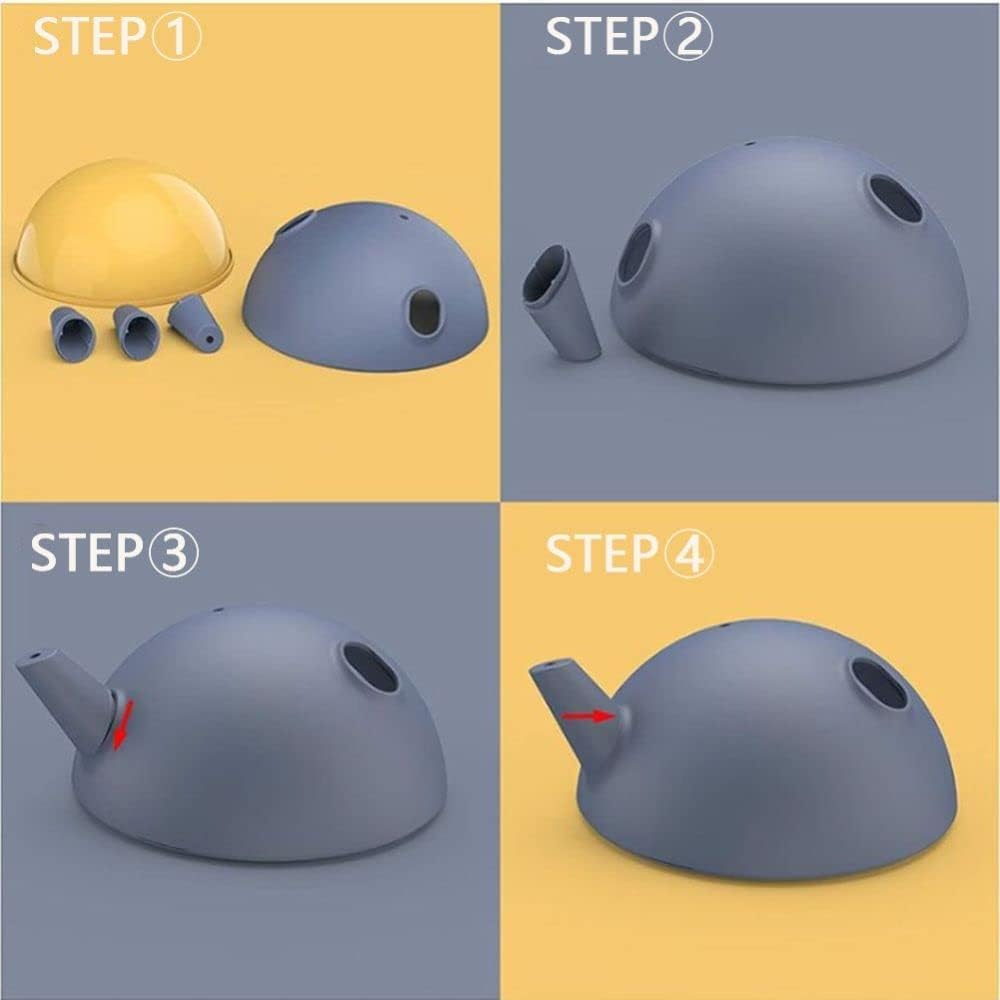 STEP①

STEP②

STEP③

STEP④